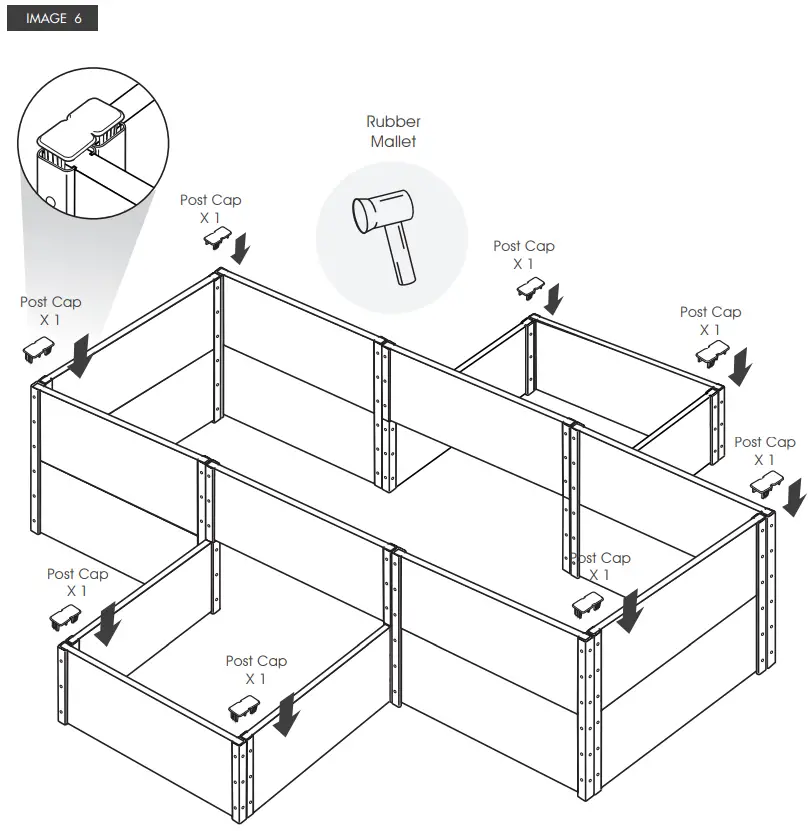 IMAGE 6

Rubber Mallet

Post Cap
X 1

Post Cap
X 1

Post Cap
X 1

Post Cap
X 1

Post Cap
X 1

Post Cap
X 1

Post Cap
X 1

Post Cap
X 1