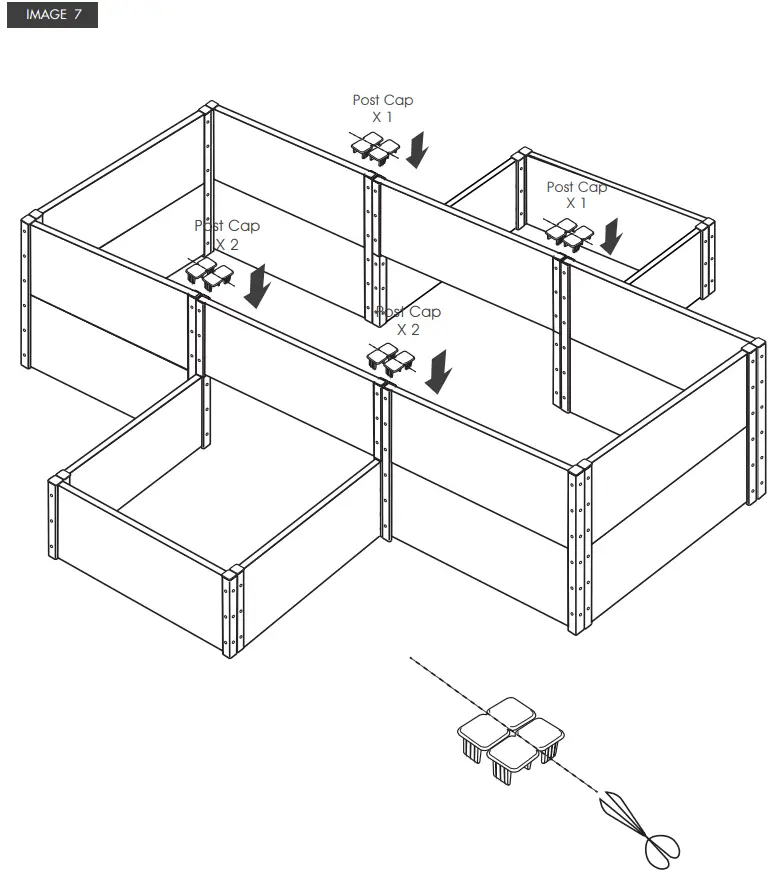 IMAGE 7

Post Cap
X 1

Post Cap
X 1

Post Cap
X 2

Post Cap
X 2