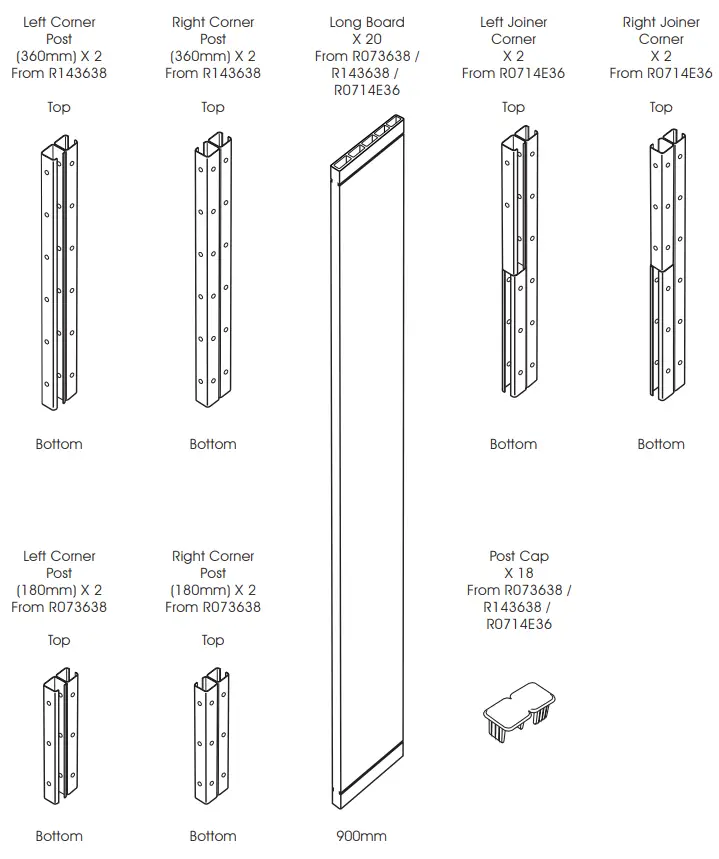 Left Corner Post (360mm) X 2 From R143638

Top

Bottom

Right Corner Post (360mm) X 2 From R143638

Top

Bottom

Long Board X 20 From R073638 / R143638 / R0714E36

900mm

Left Joiner Corner X 2 From R0714E36

Top

Bottom

Right Joiner Corner X 2 From R0714E36

Top

Bottom

Left Corner Post (180mm) X 2 From R073638

Top

Bottom

Right Corner Post (180mm) X 2 From R073638

Top

Bottom

Post Cap X 18 From R073638 / R143638 / R0714E36