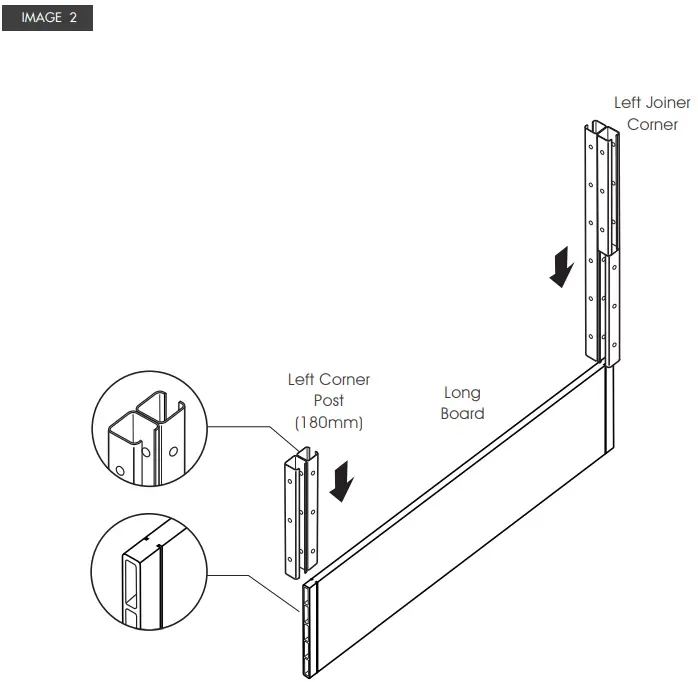 IMAGE 2

Left Joiner Corner

Left Corner Post (180mm)

Long Board