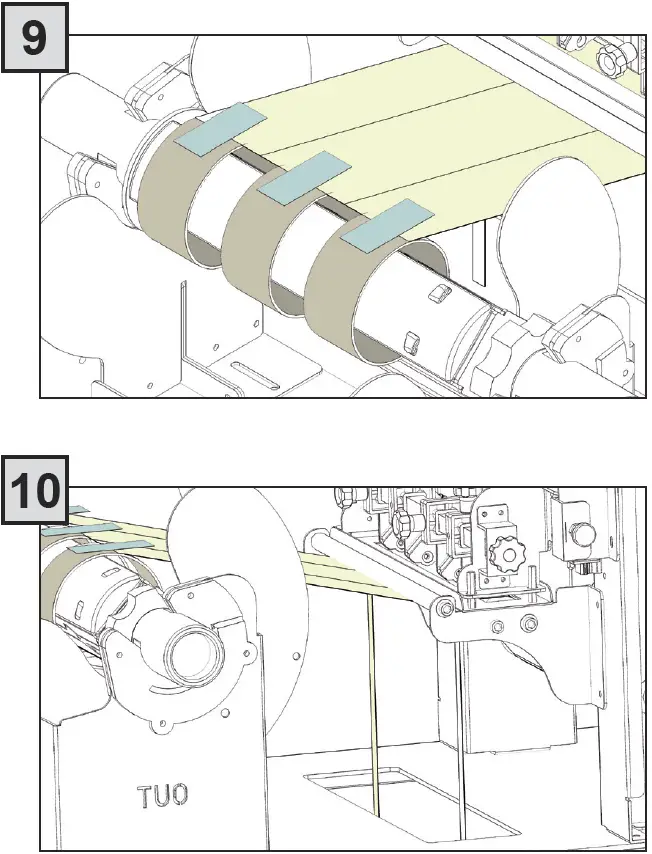 9

10

TUO