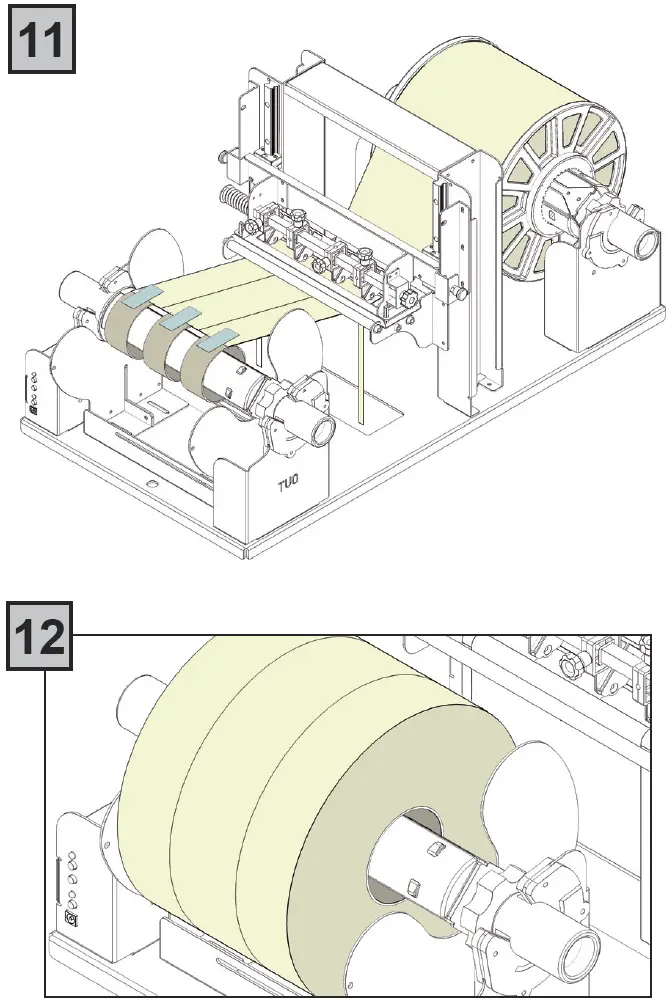 11

TUO

12