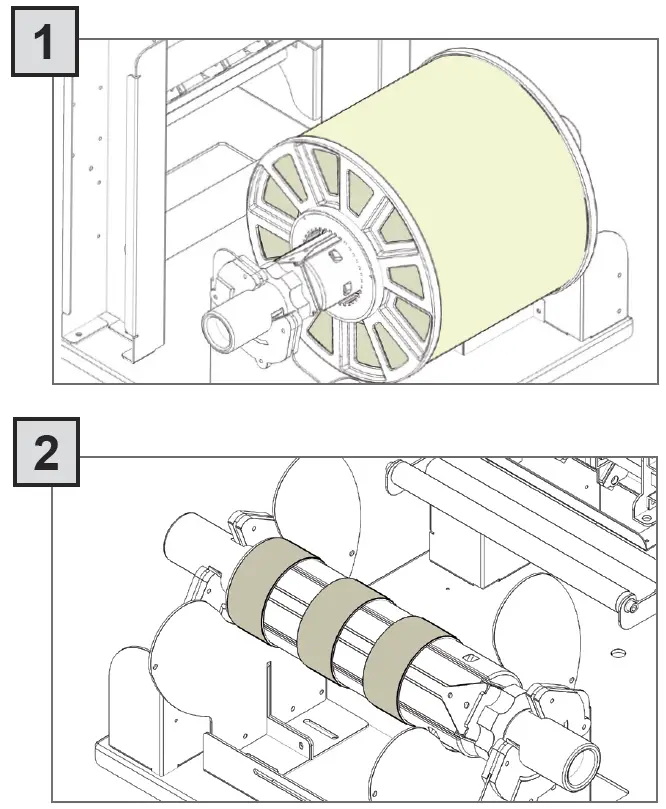 1

2