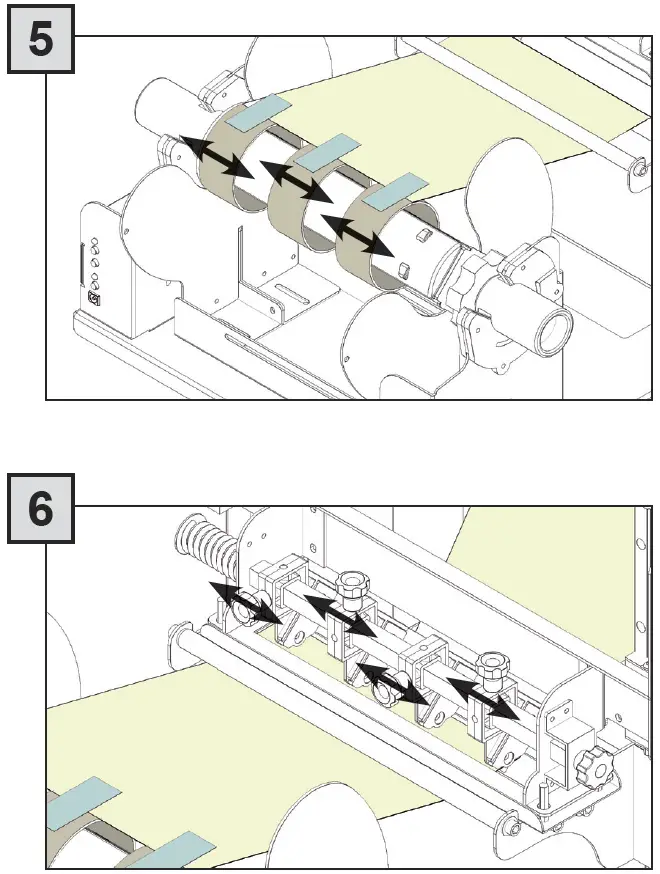 5

6