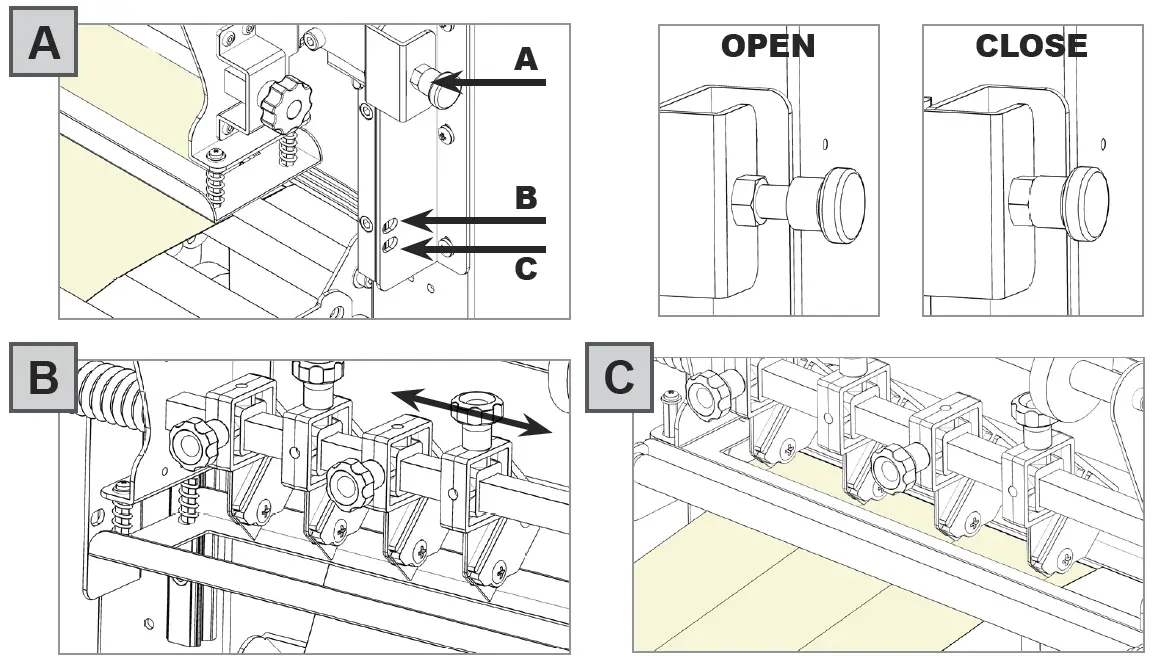 A

A

B

C

OPEN

CLOSE

B

C