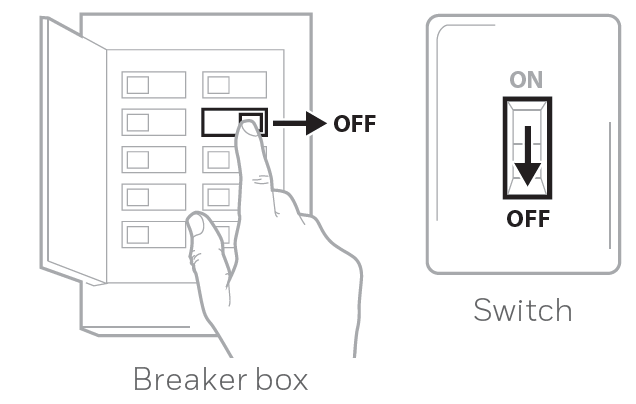 OFF

Breaker box

ON

OFF

Switch