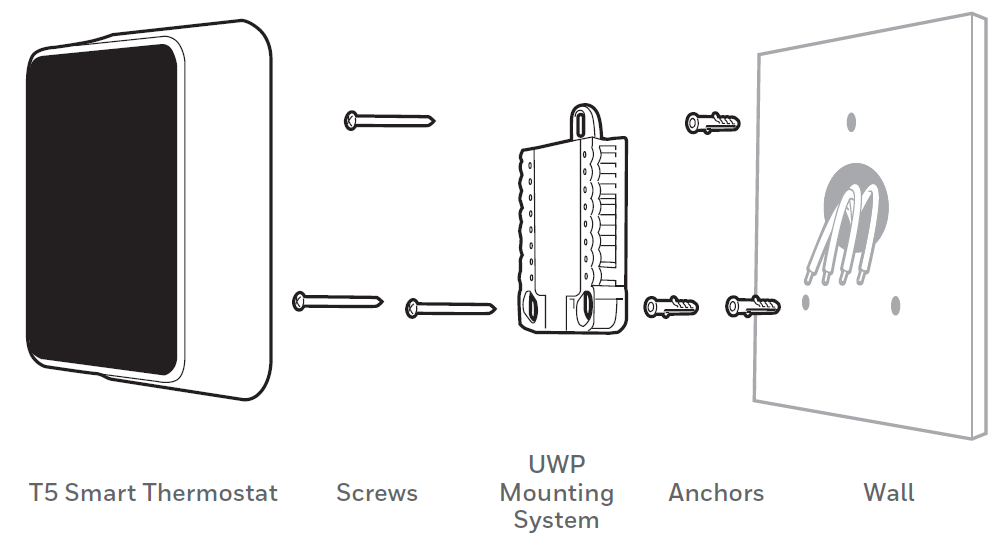 T5 Smart Thermostat

Screws

UWP Mounting System

Anchors

Wall