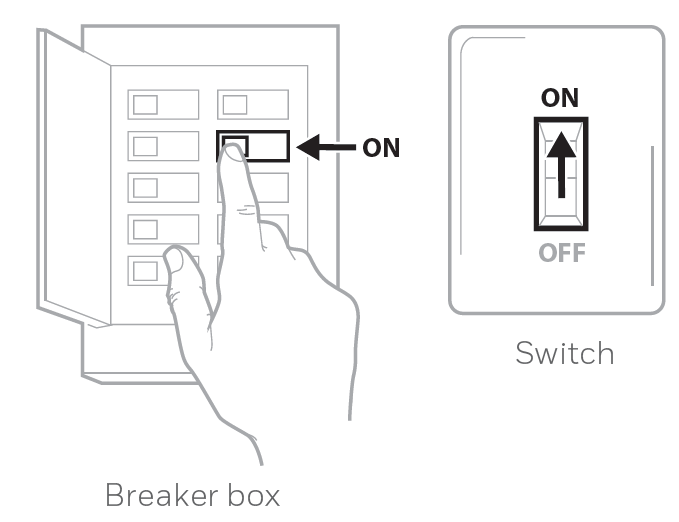 ON

Breaker box

ON

OFF

Switch