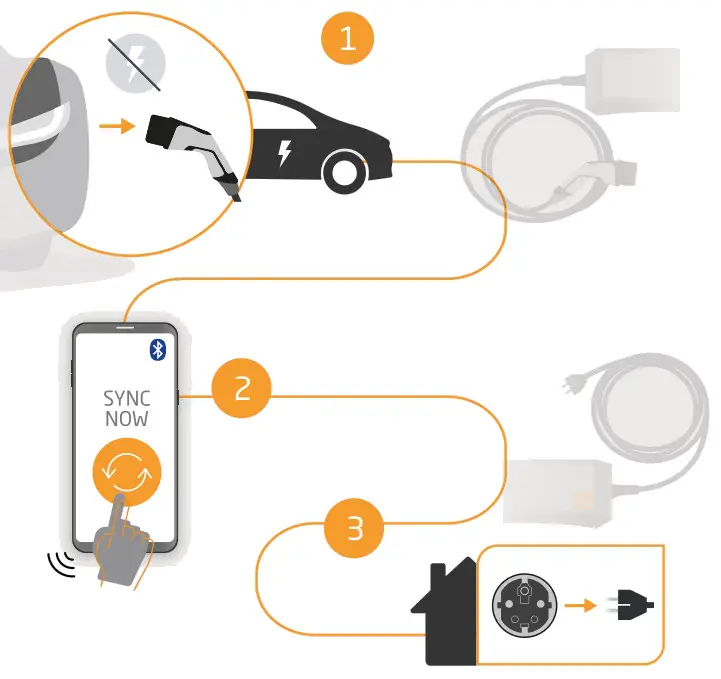 1

SYNC NOW

2

3