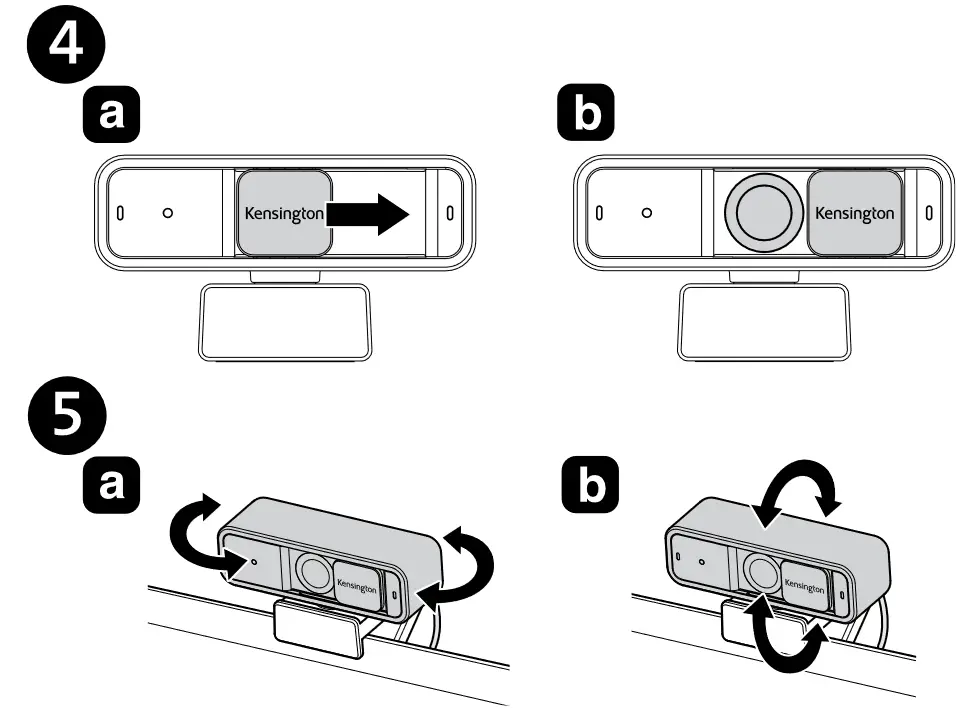 4

a

Kensington

b

Kensington

5

a

Kensington

b

Kensington