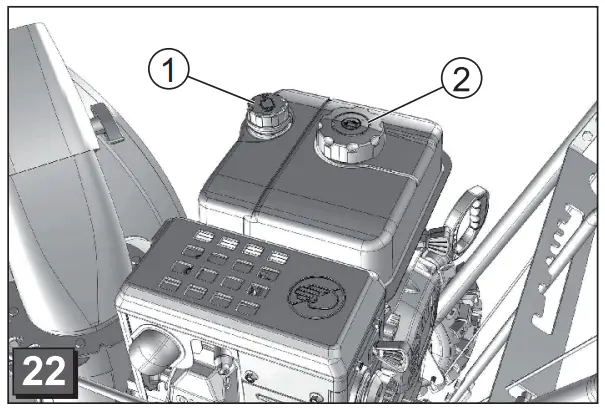 1
2
22