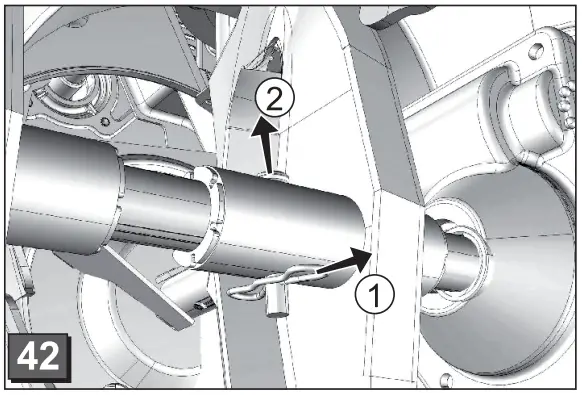 2

1

42