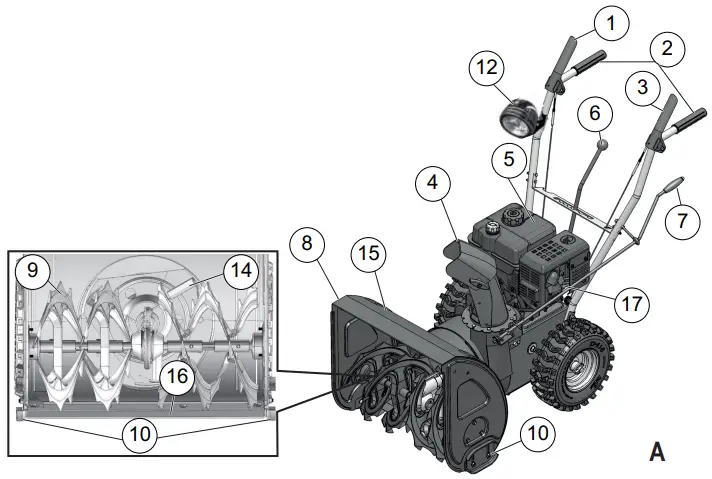 1
2
12
3
6
5
4
7
8
15
9
14
17
16
10
10
A