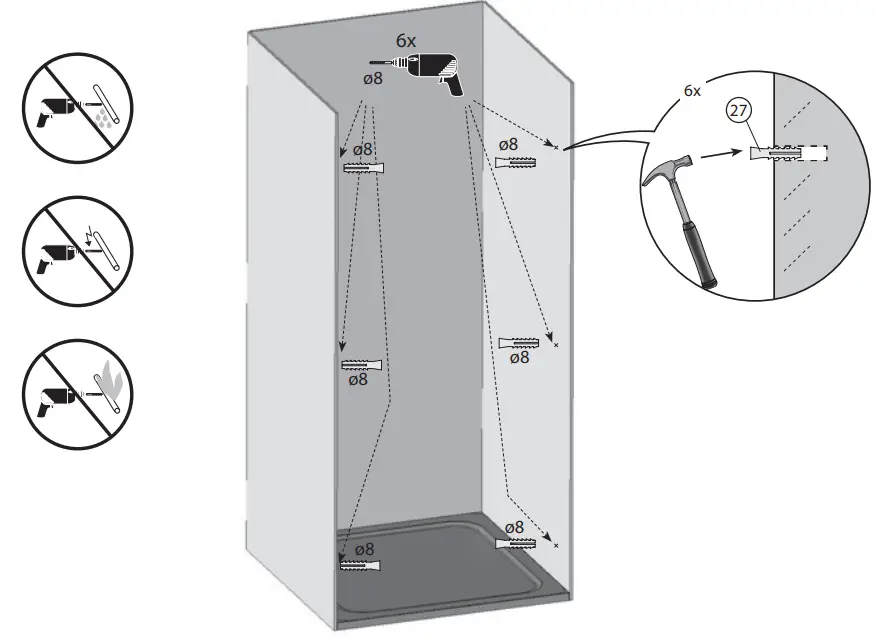 6x
ø8
ø8
ø8
ø8
ø8
ø8
ø8
6x
27