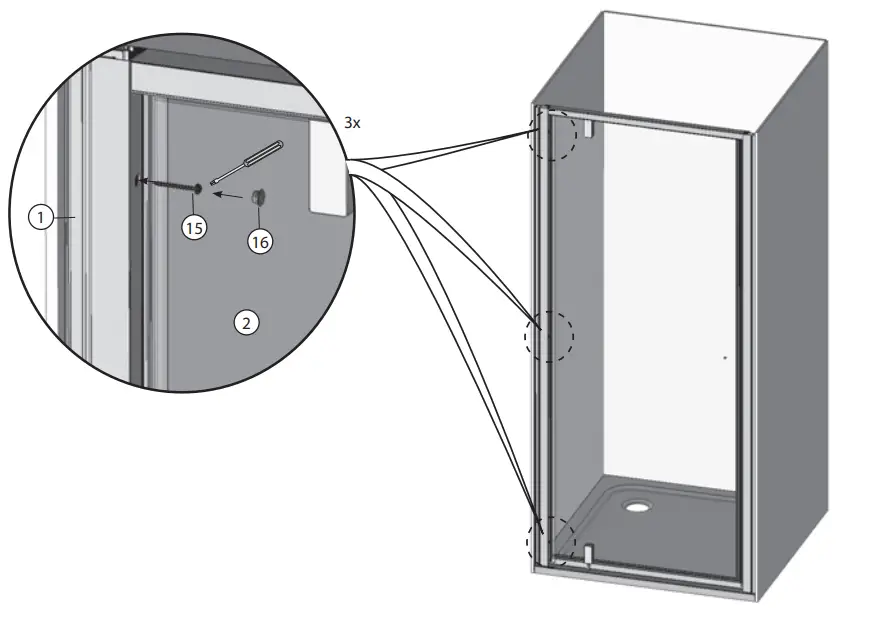 3x

1

15

16

2