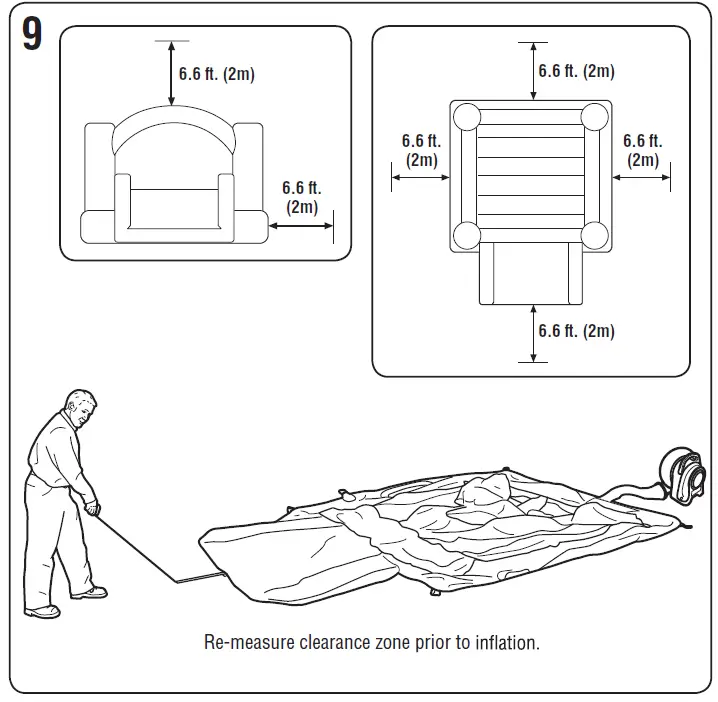 9

6.6 ft. (2m)

6.6 ft. (2m)

6.6 ft. (2m)

6.6 ft. (2m)

6.6 ft. (2m)

6.6 ft. (2m)

Re-measure clearance zone prior to inflation.