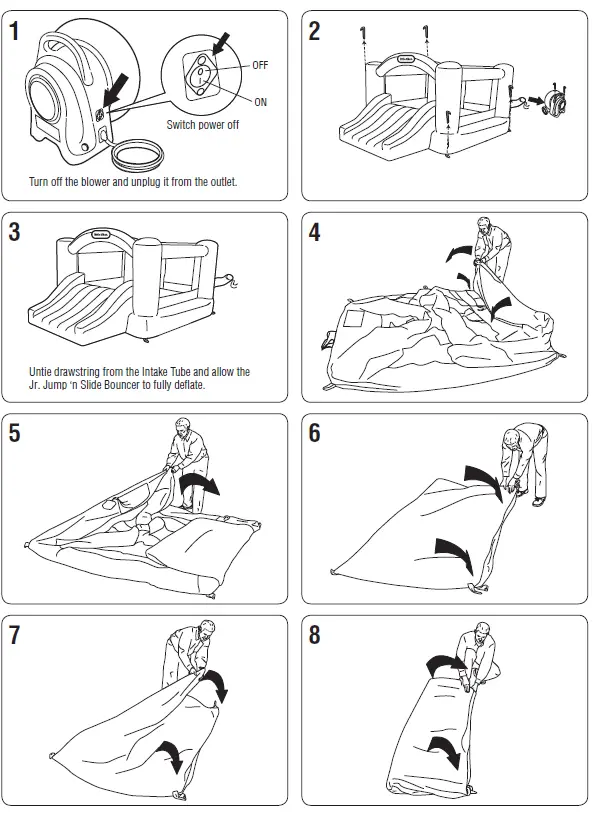 1

OFF

ON

Switch power off

Turn off the blower and unplug it from the outlet.

2

3

Untie drawstring from the Intake Tube and allow the Jr. Jump 'n Slide Bouncer to fully deflate.

4

5

6

7

8