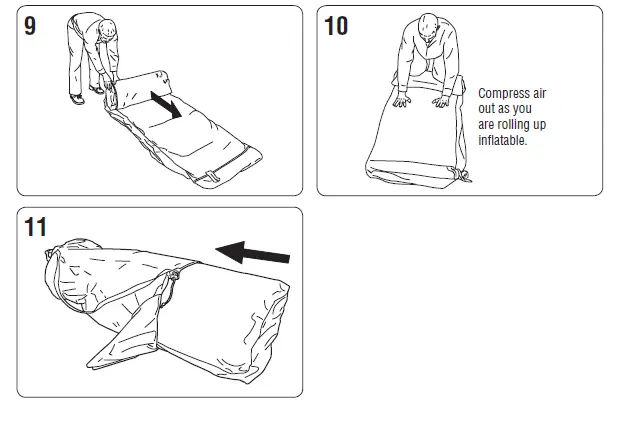 9

10

Compress air out as you are rolling up inflatable.

11