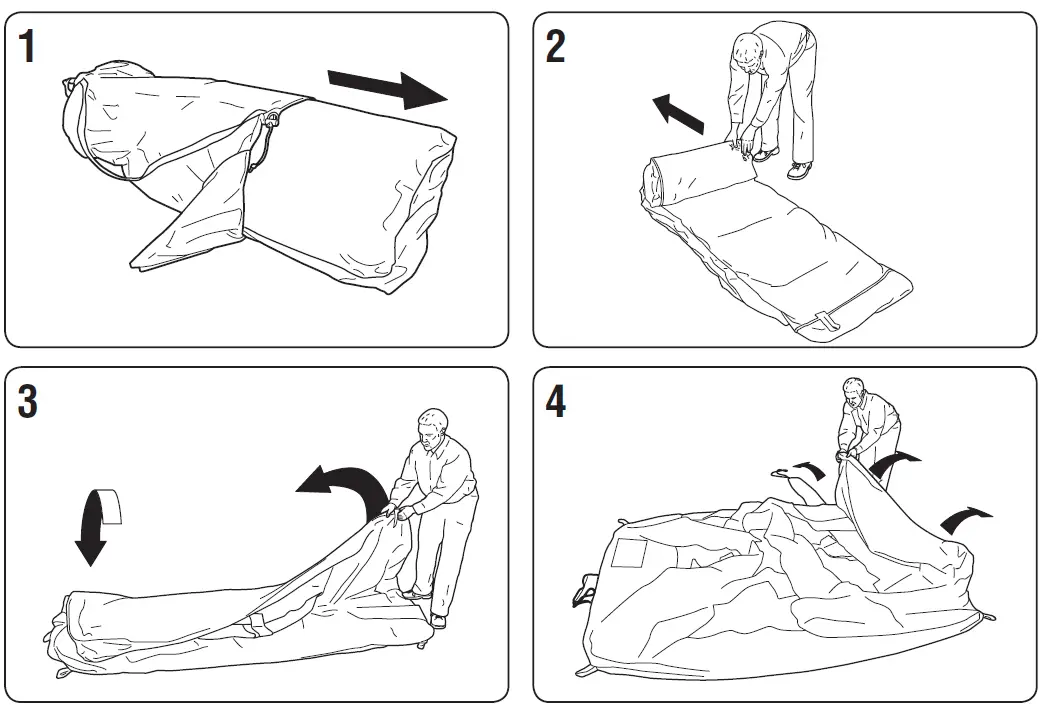 1

2

3

4