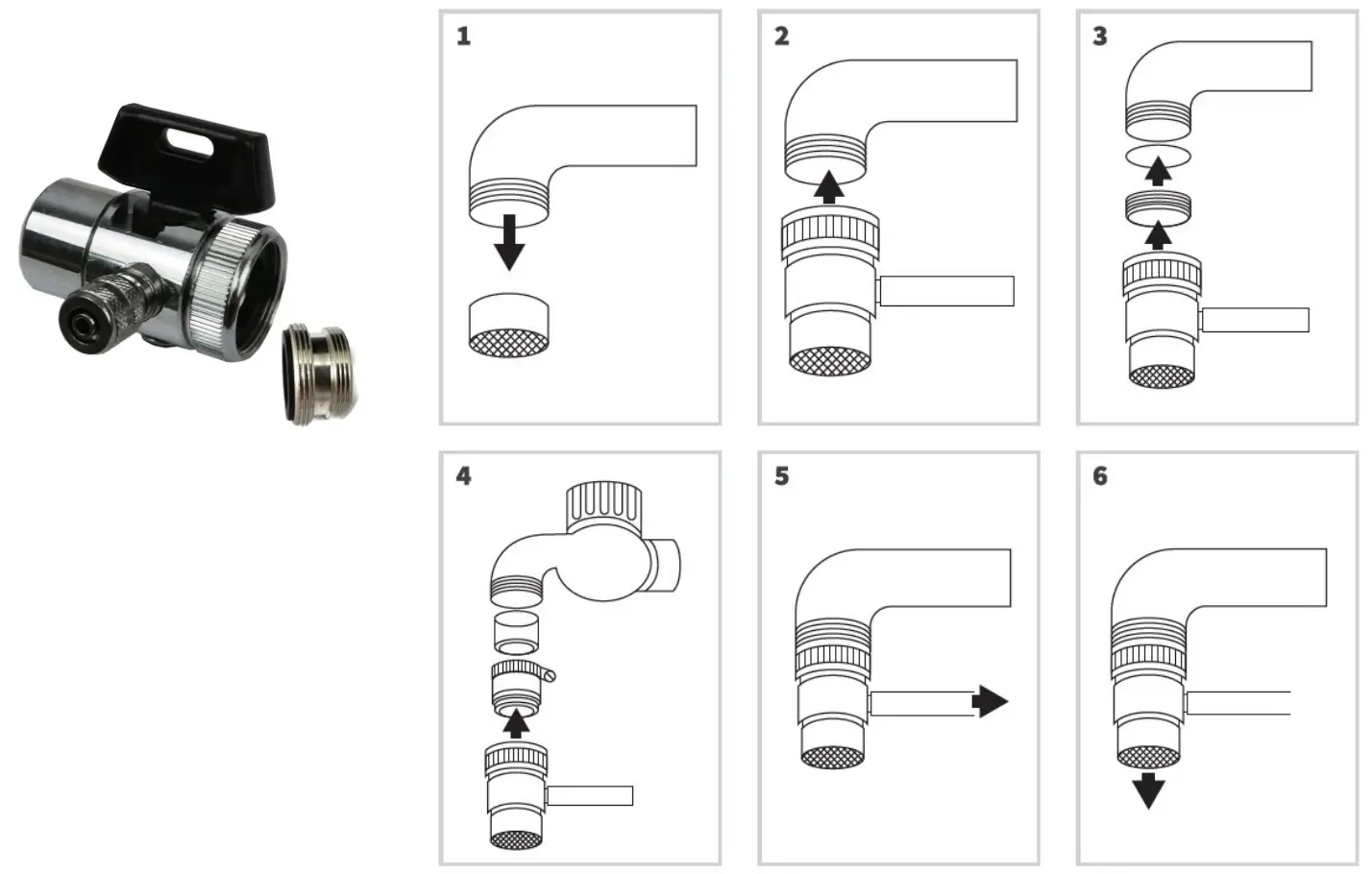 1

2

3

4

5

6