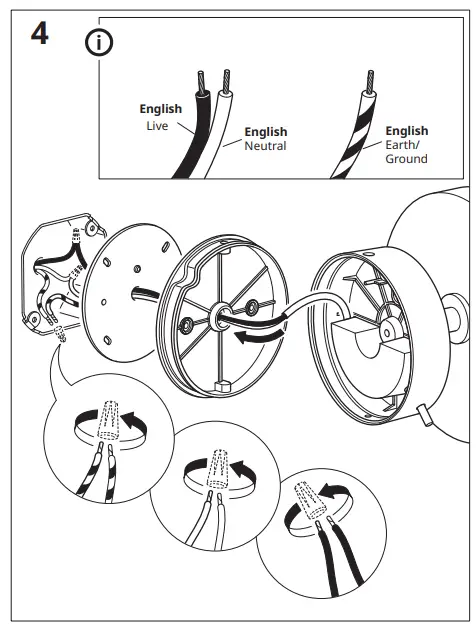 4

English
Live

English
Neutral

English
Earth/
Ground