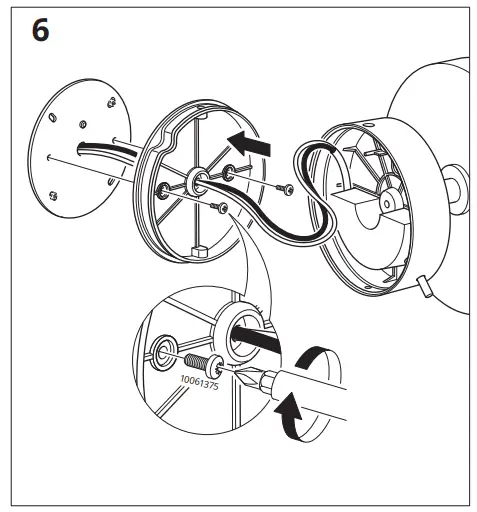 6

10061375