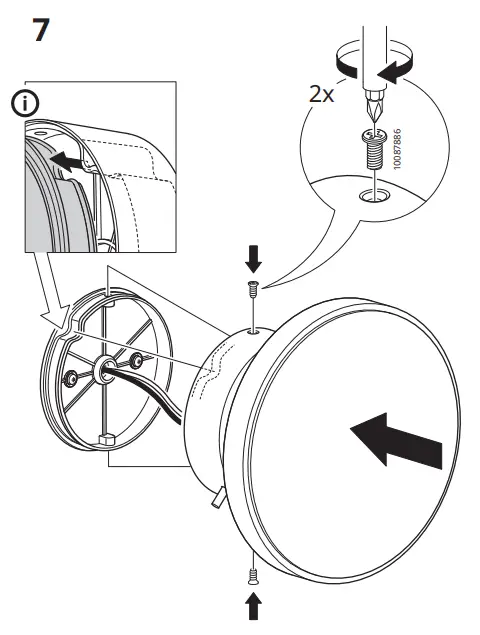 7

i

2x

10087886