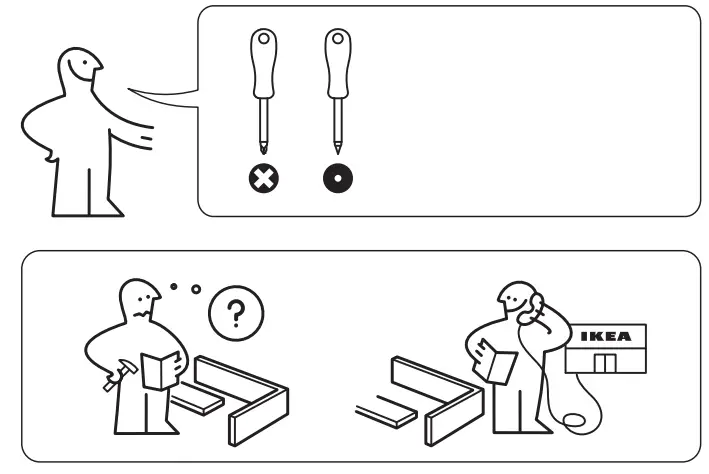 ?

IKEA