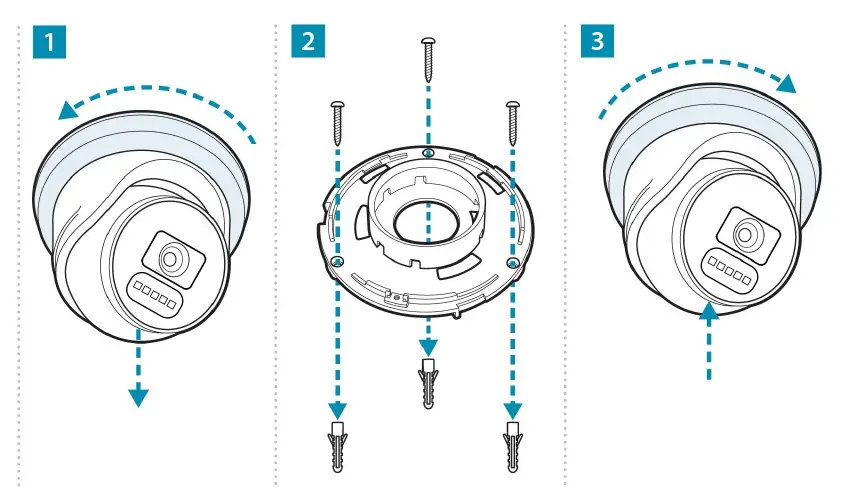 1

2

3