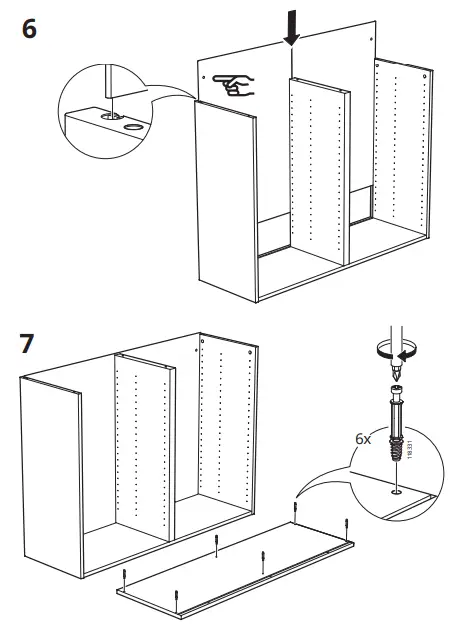 6

7

6x

118331