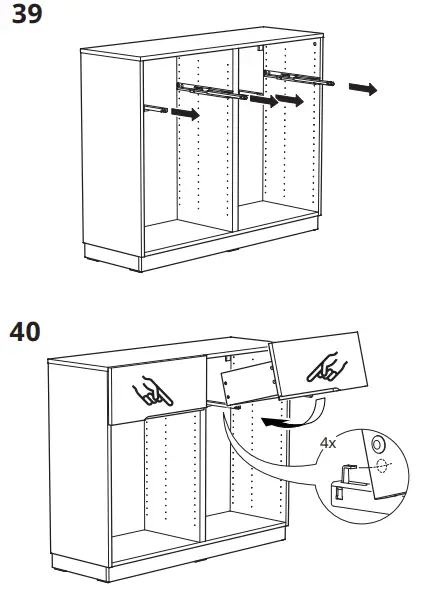 39

40

4x