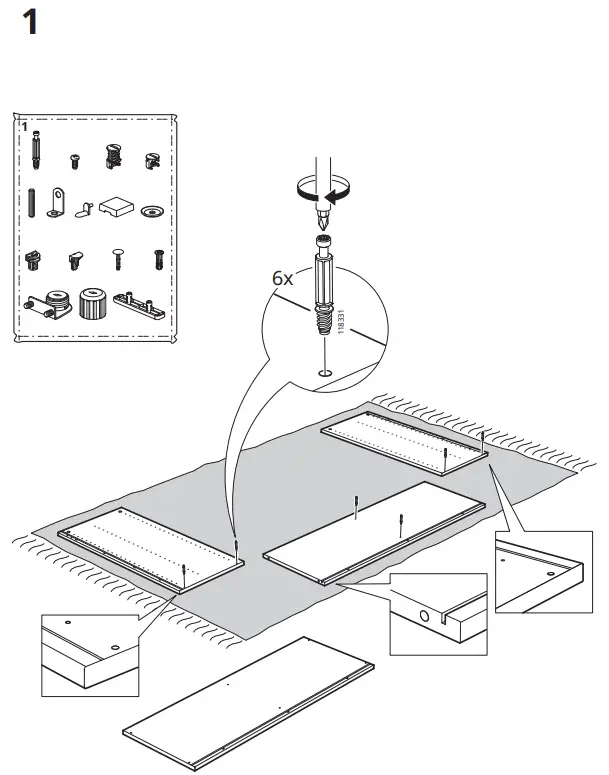 1

1

6x

118331