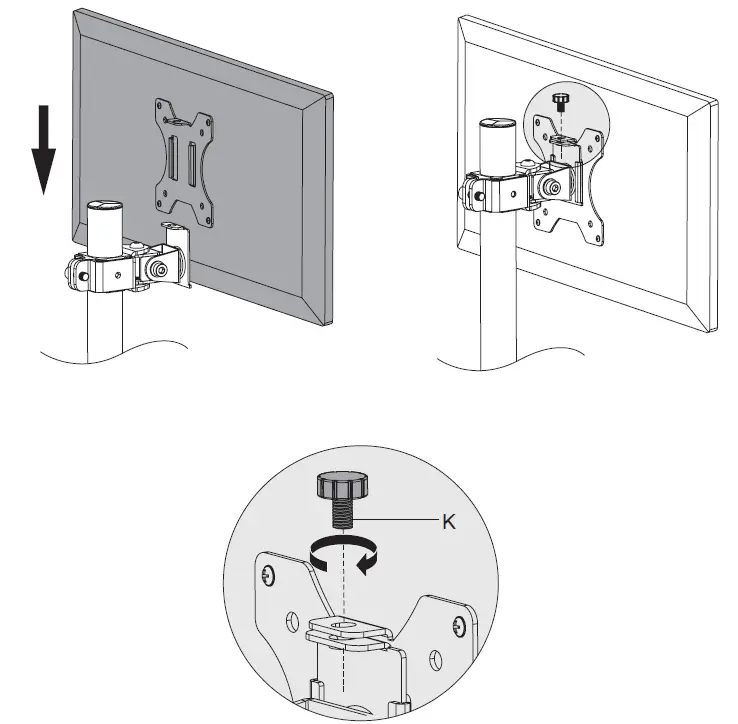 K