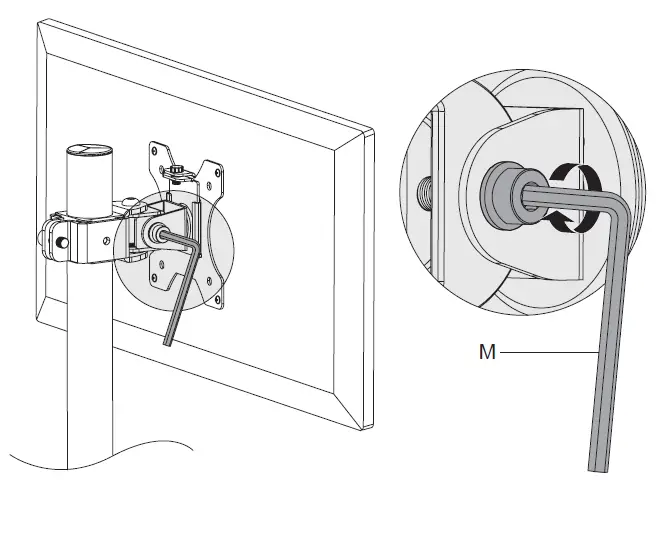 M