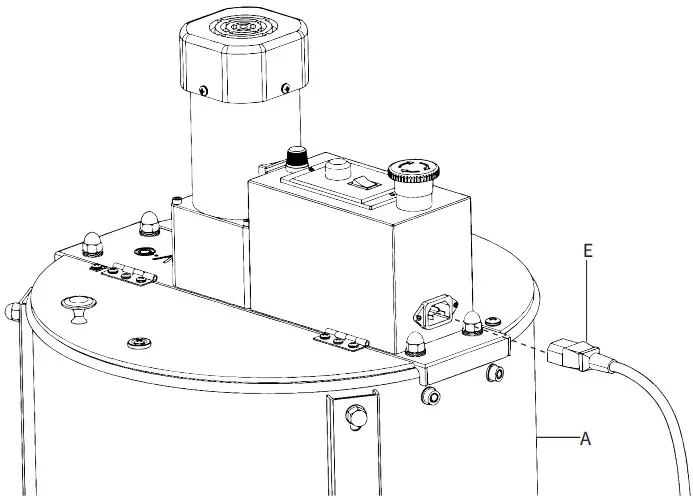 E
A