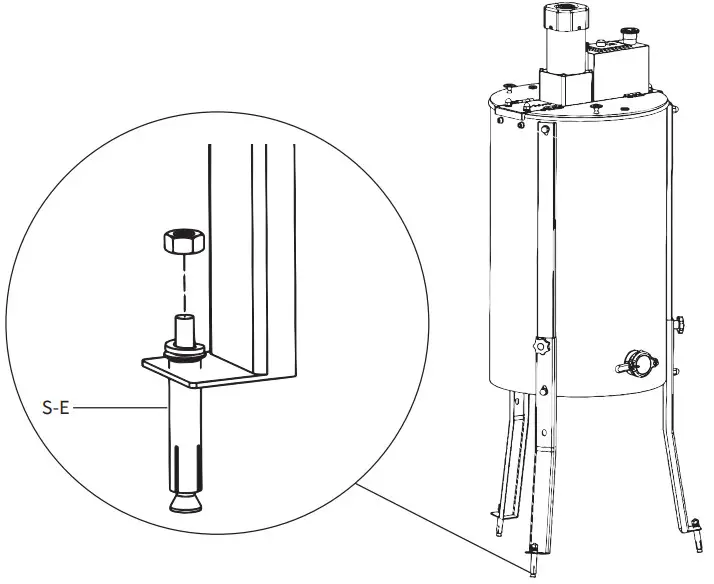 S-E