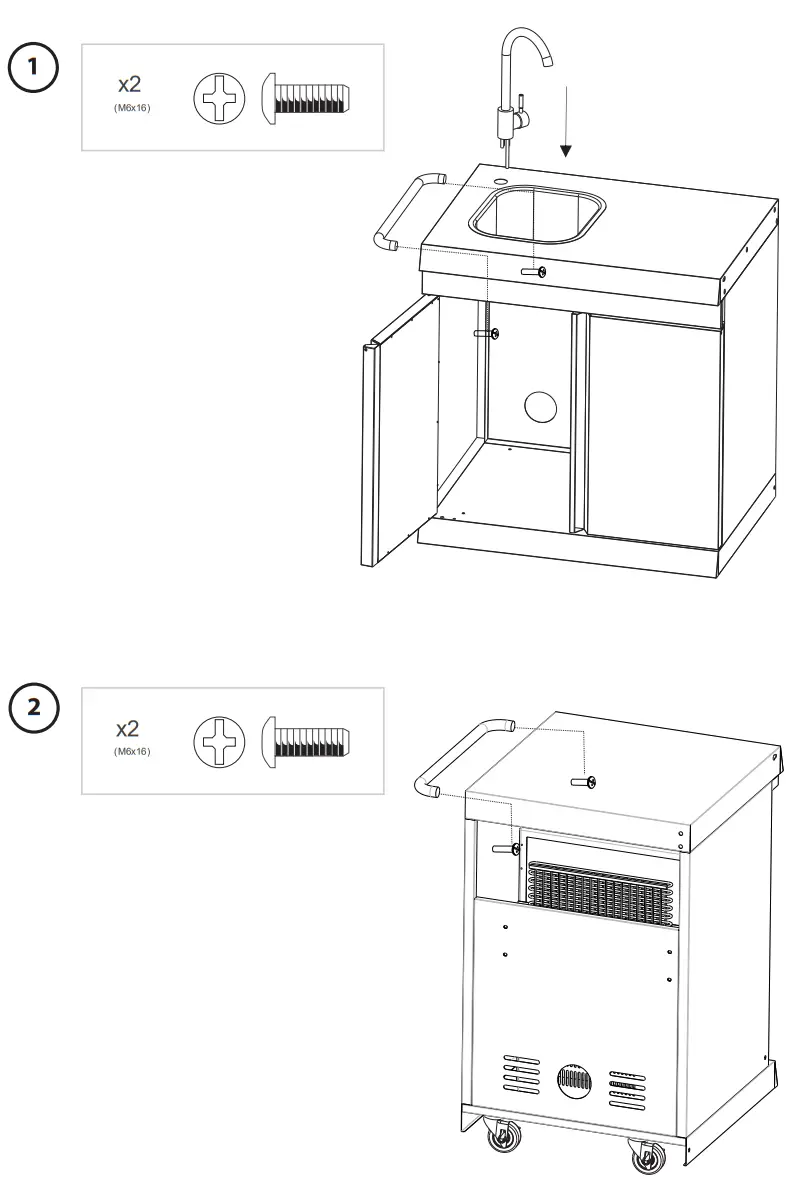 1

x2
(M6x16)

2

x2
(M6x16)