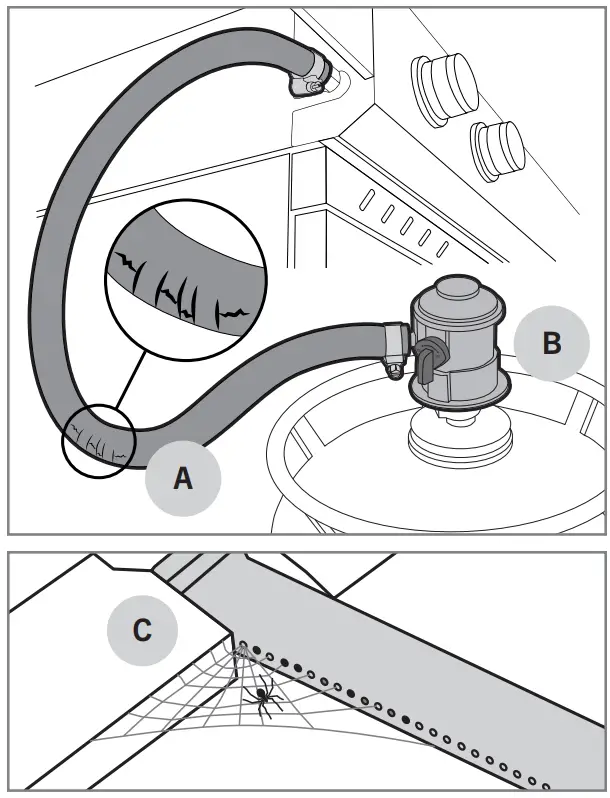 B

A

C