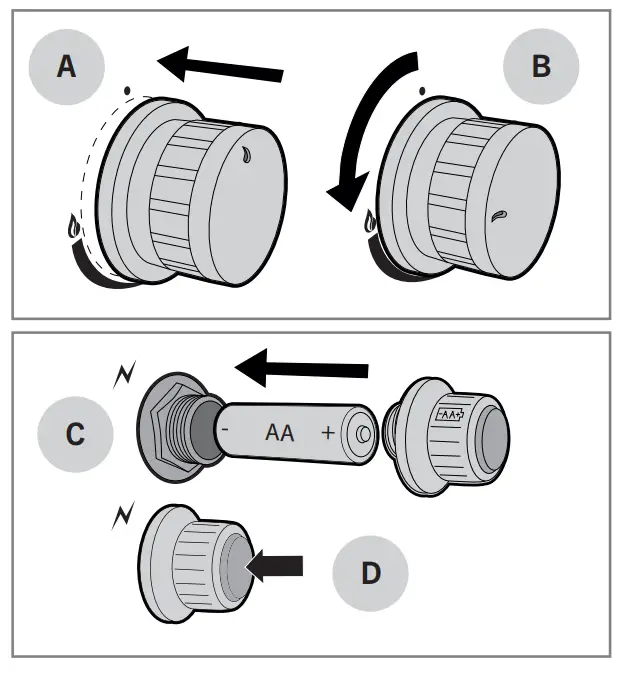 A

B

C

- AA +

-AA+

D