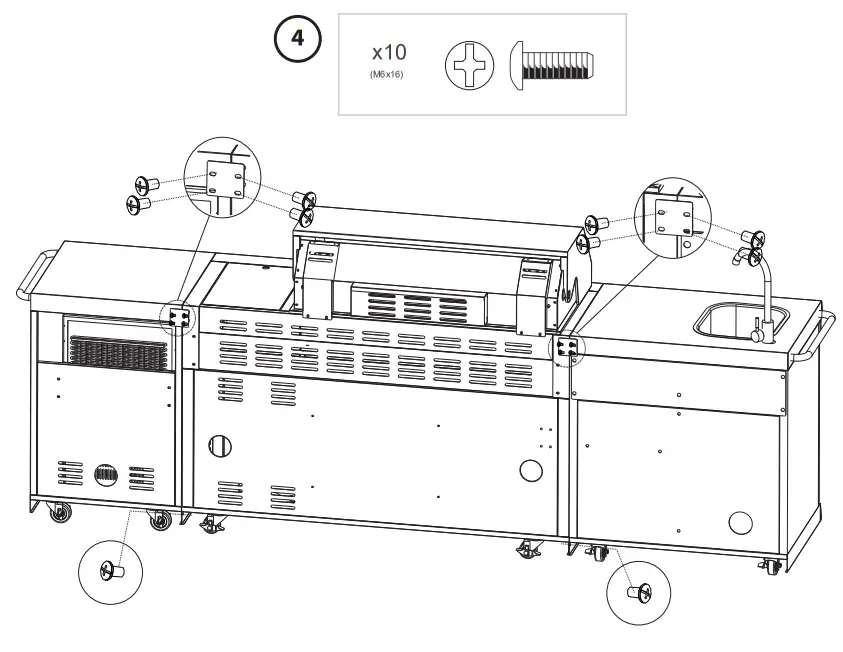 4

x10
(M6x16)