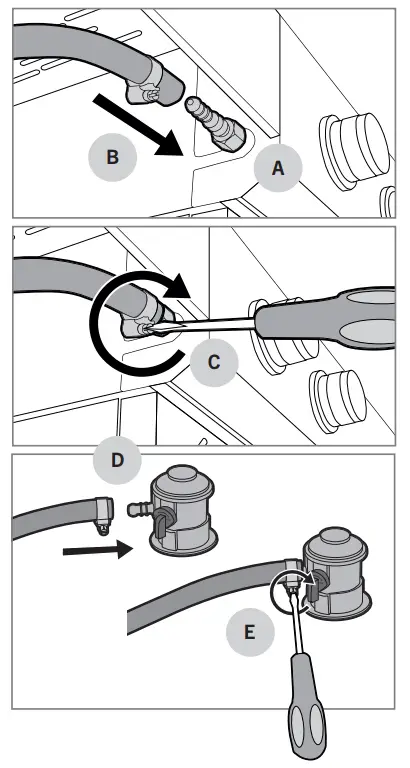 B
A
C
D
E