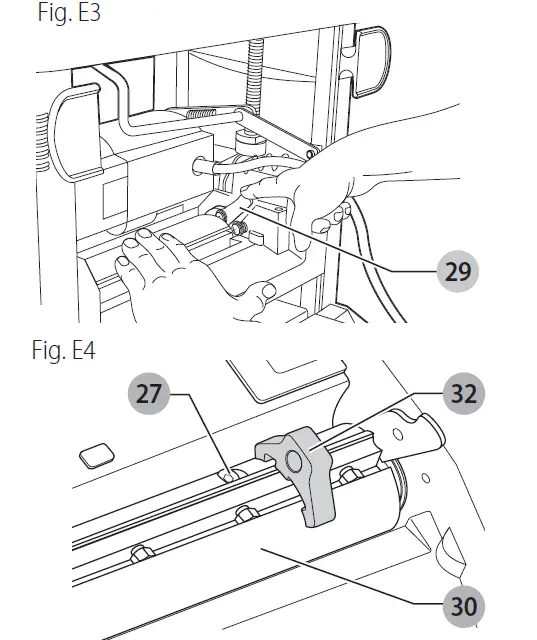 Fig. E3

29

Fig. E4

27

32

30