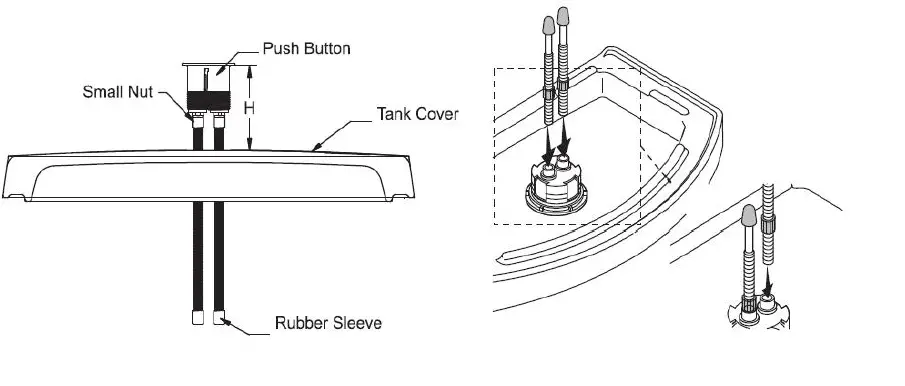 Push Button
Small Nut
H
Tank Cover
Rubber Sleeve