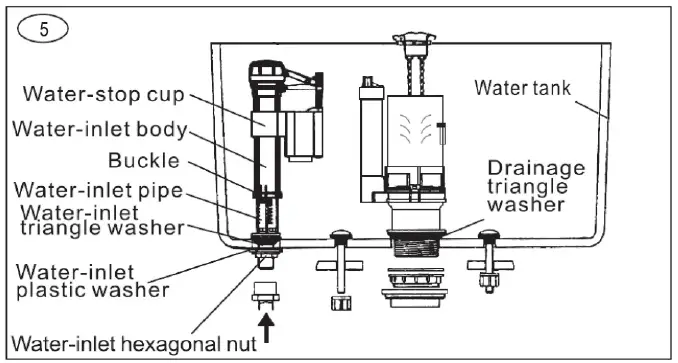 5

Water-stop cup
Water-inlet body
Buckle
Water-inlet pipe
Water-inlet triangle washer
Water-inlet plastic washer
Water-inlet hexagonal nut

Water tank
Drainage triangle washer