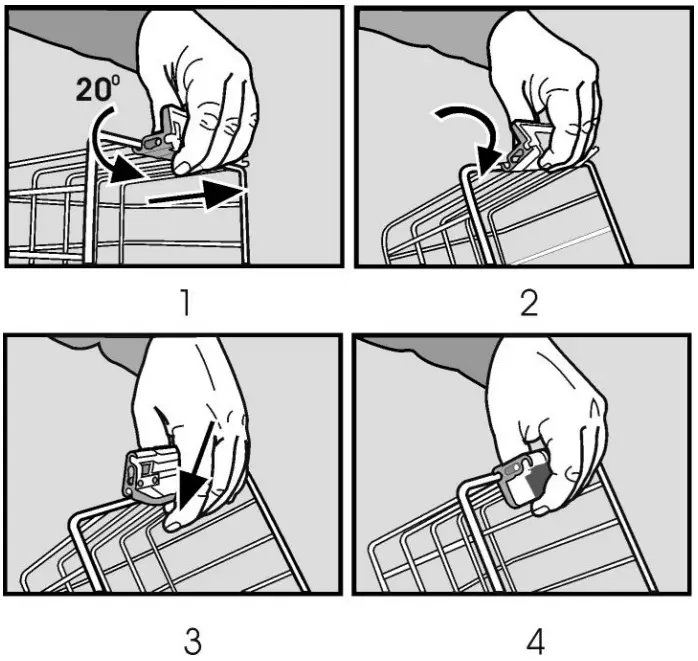 $20^0$

1

2

3

4