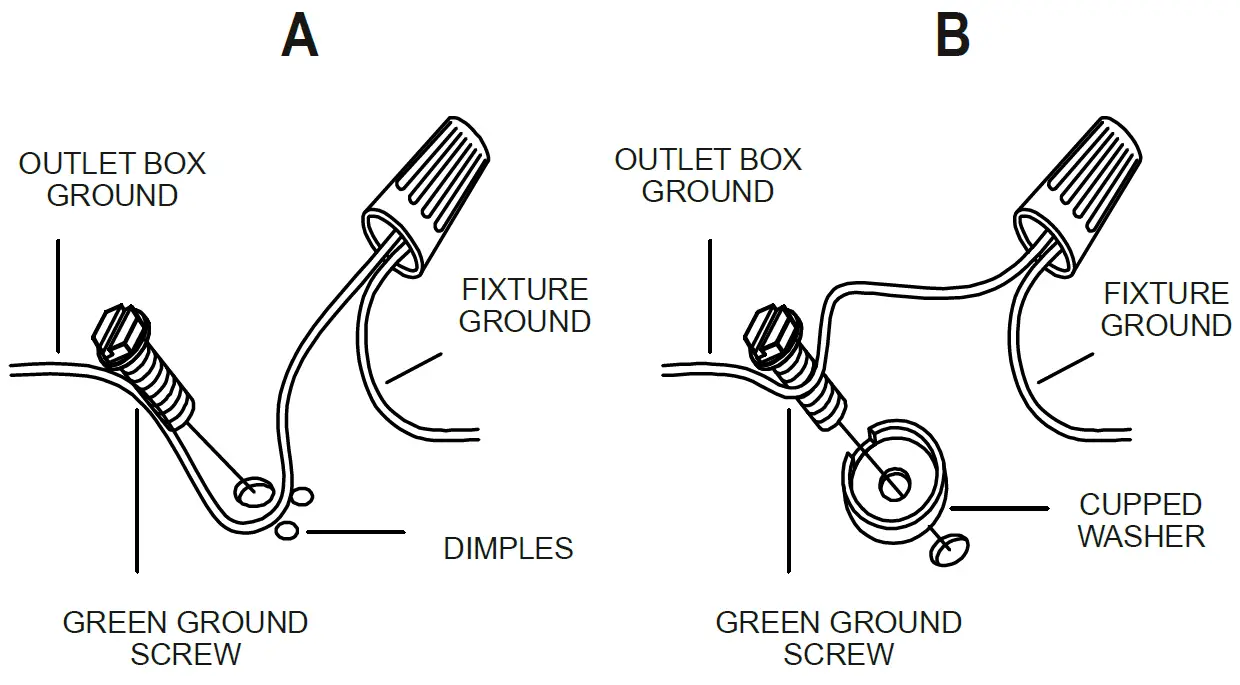 A

OUTLET BOX GROUND

FIXTURE GROUND

DIMPLES

GREEN GROUND SCREW

B

OUTLET BOX GROUND

FIXTURE GROUND

CUPPED WASHER

GREEN GROUND SCREW