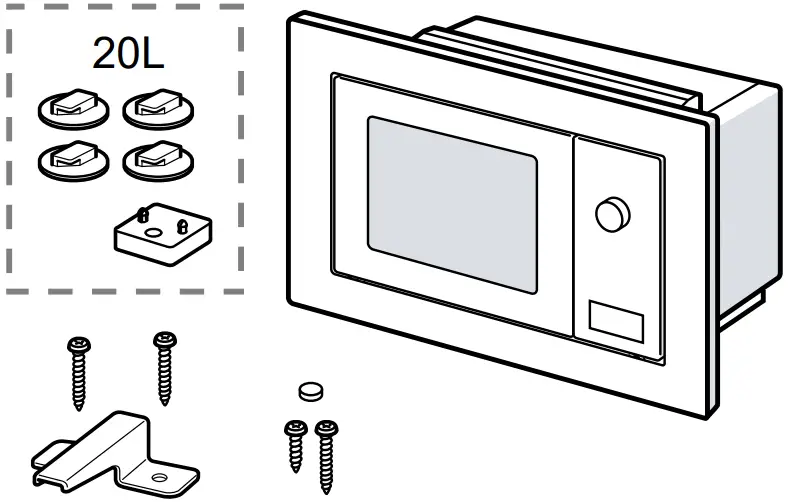 20L