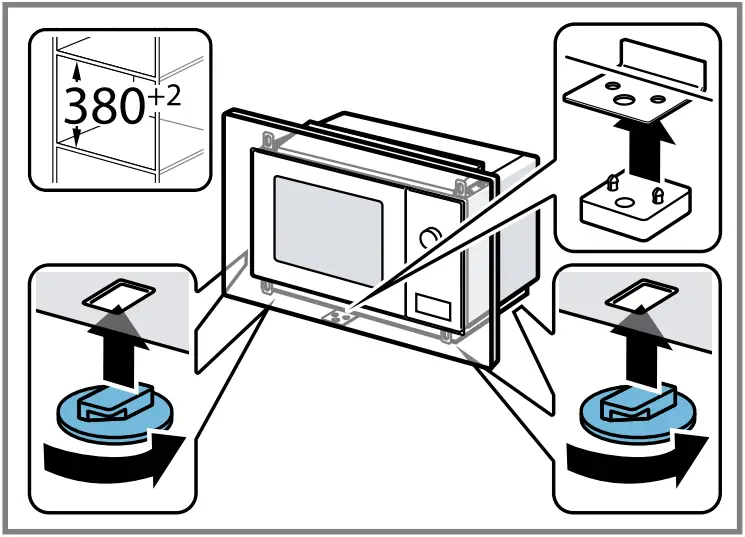 $380^{+2}$