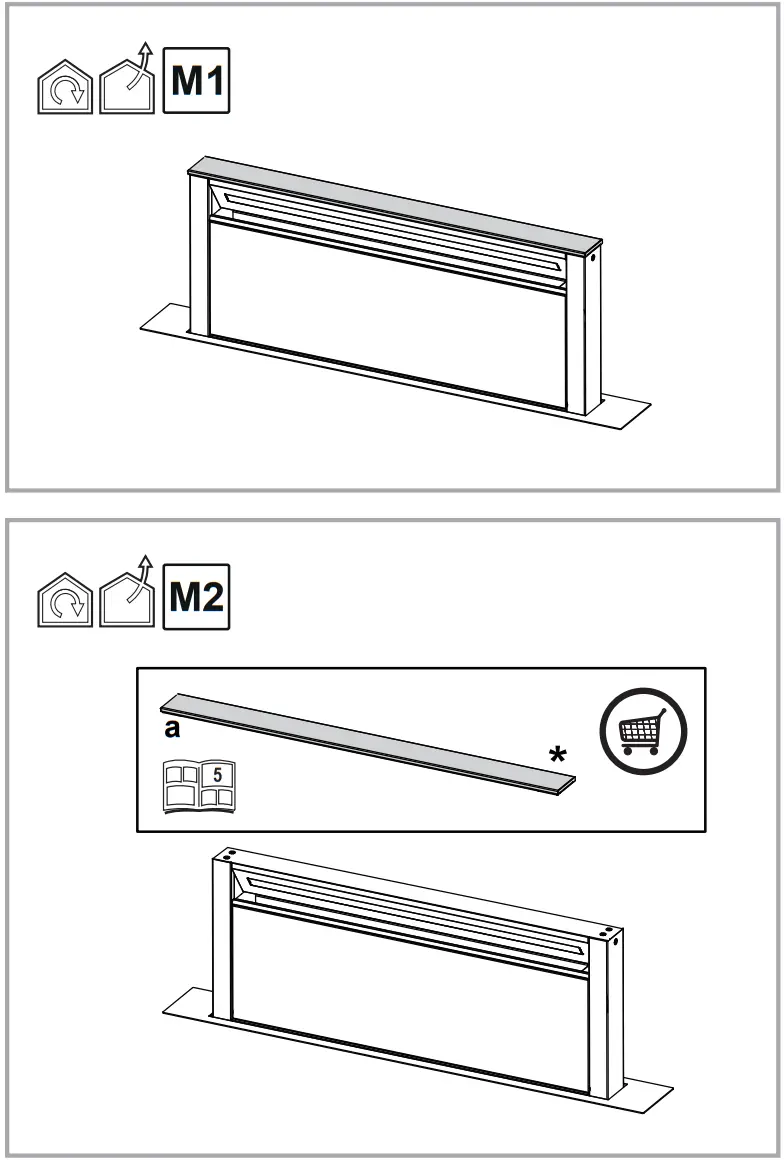 M1

M2

a

*

5