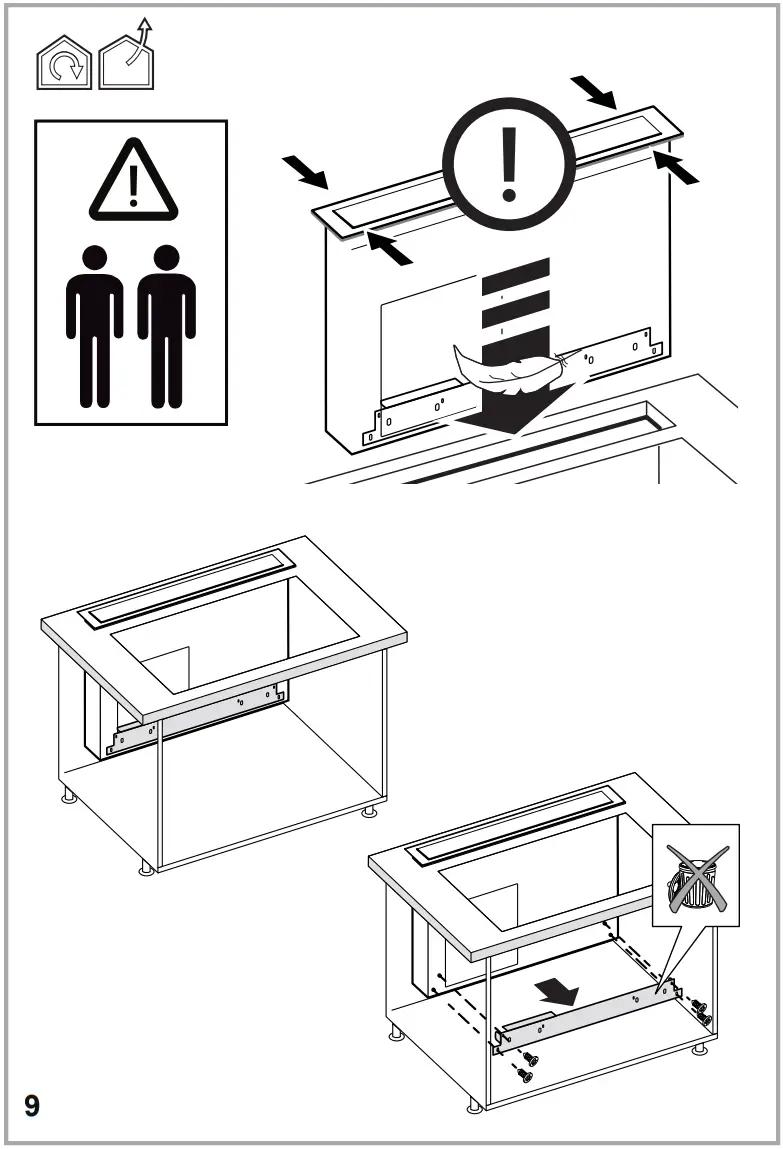 9